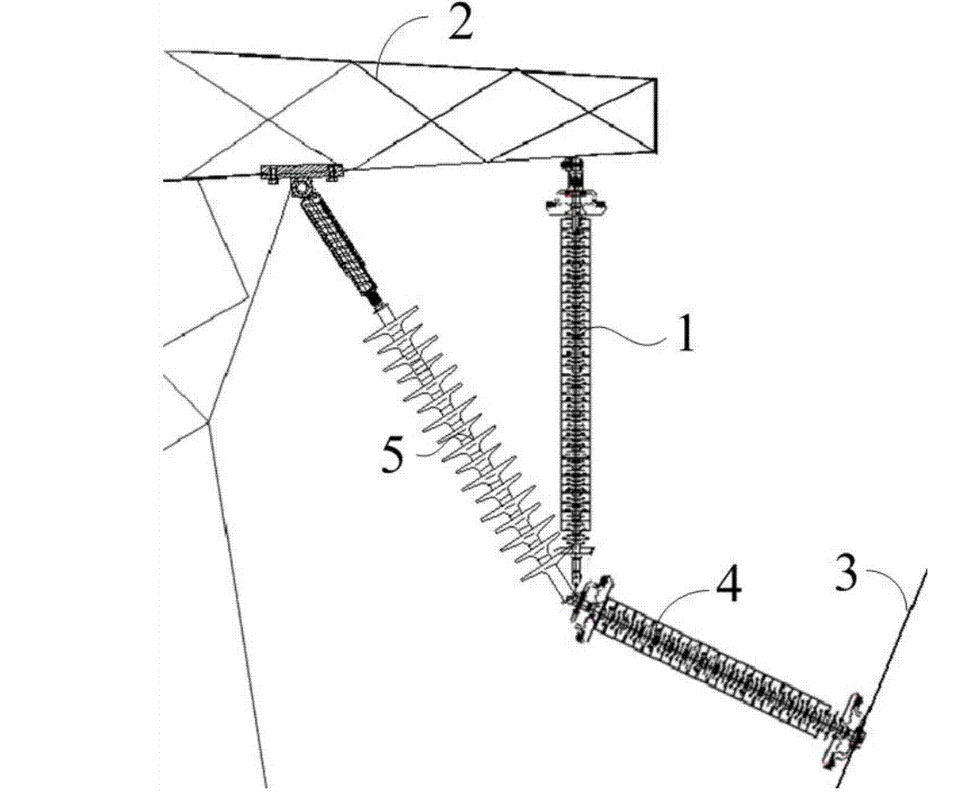 2
1
5
4
3